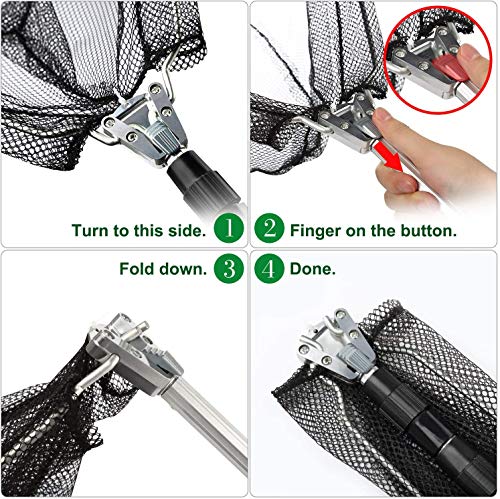 Turn to this side. 1

2 Finger on the button.

Fold down. 3

4 Done.